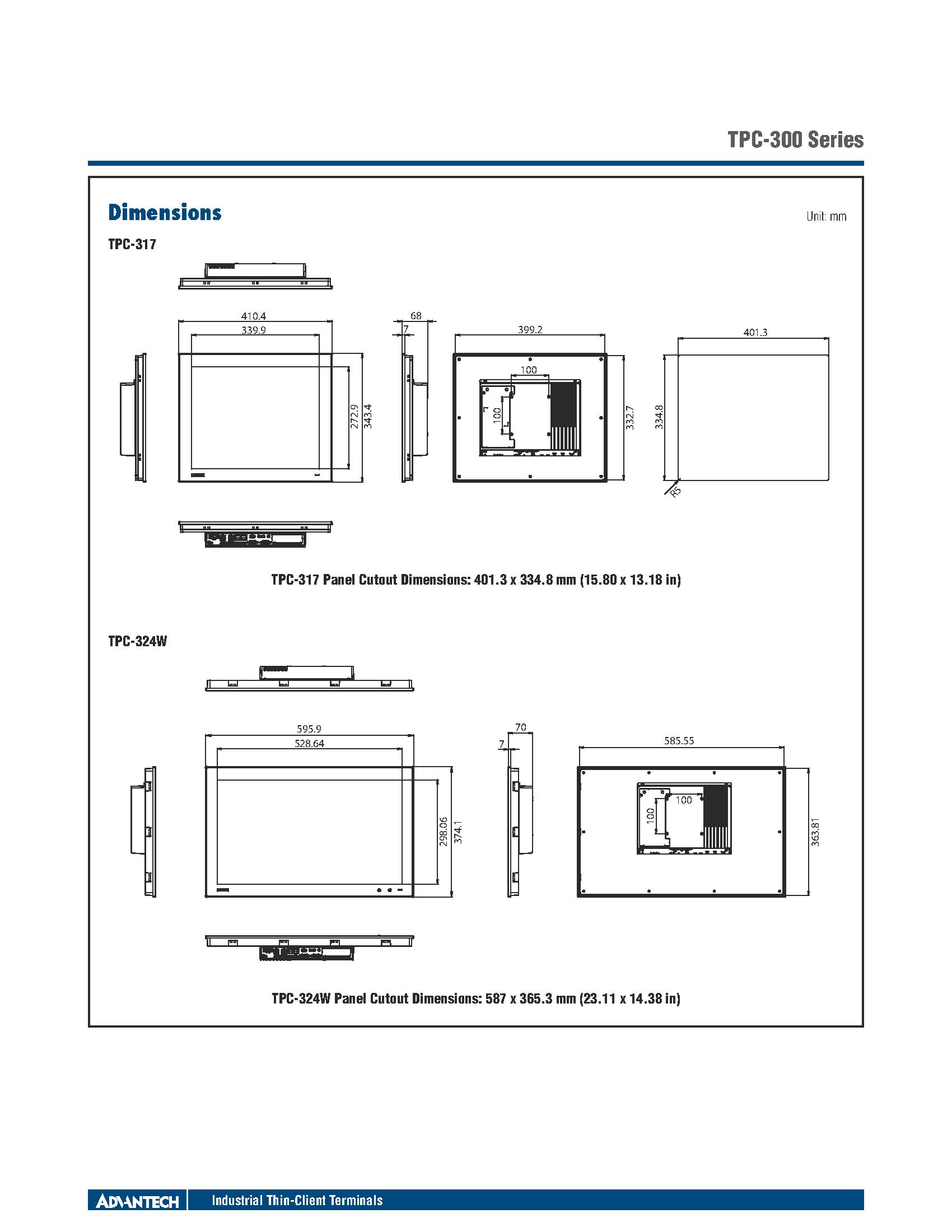 TPC-300 Series

Dimensions

Unit: mm

TPC-317

410.4
339.9
272.9
343.4
68
7
399.2
100
100
332.7
401.3
334.8
R5

TPC-317 Panel Cutout Dimensions: 401.3 x 334.8 mm (15.80 x 13.18 in)

TPC-324W

595.9
528.64
298.06
374.1
70
7
585.55
100
100
363.81

TPC-324W Panel Cutout Dimensions: 587 x 365.3 mm (23.11 x 14.38 in)

ADVANTECH Industrial Thin-Client Terminals